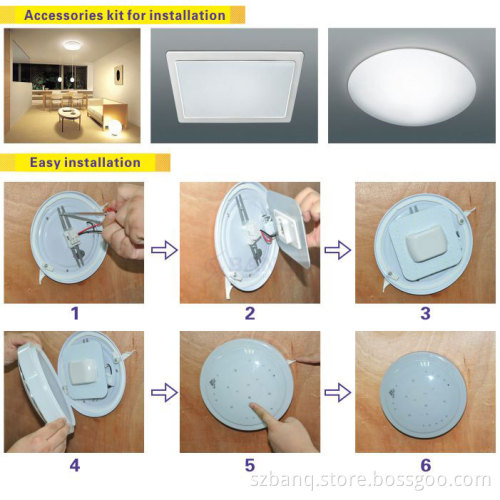 Accessories kit for installation

Easy installation

1

2

3

4

5

6

szbanq.store.bossgoo.com